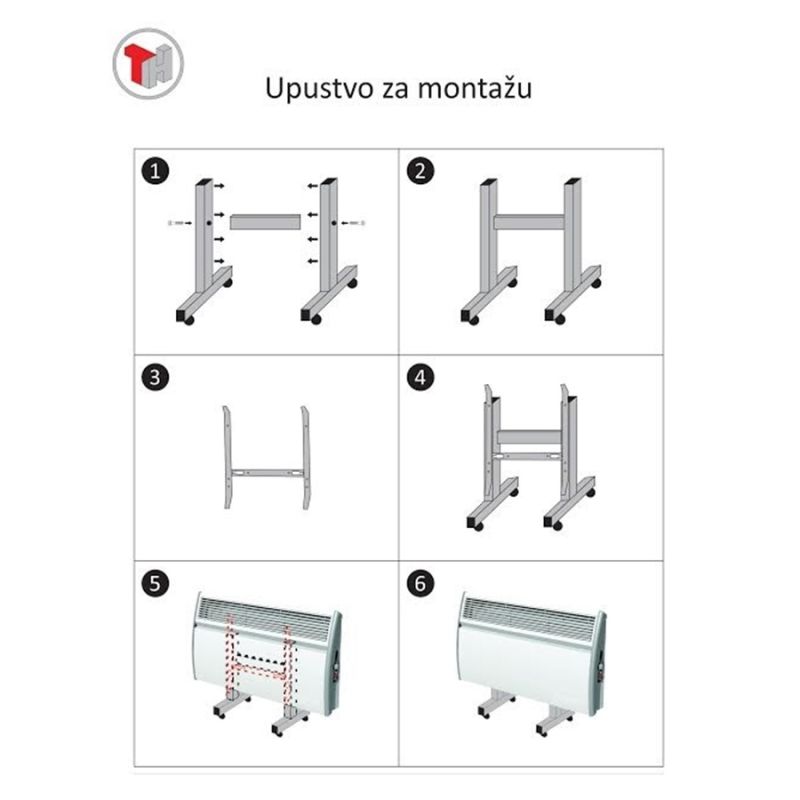 TH

Upustvo za montažu

1

2

3

4

5

6