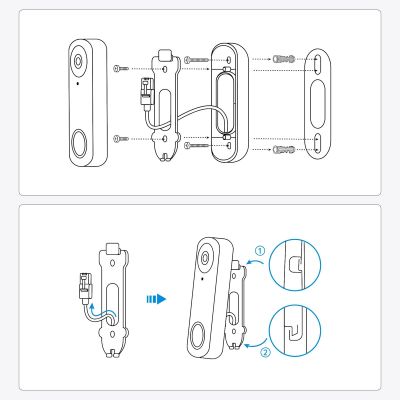 ①
②